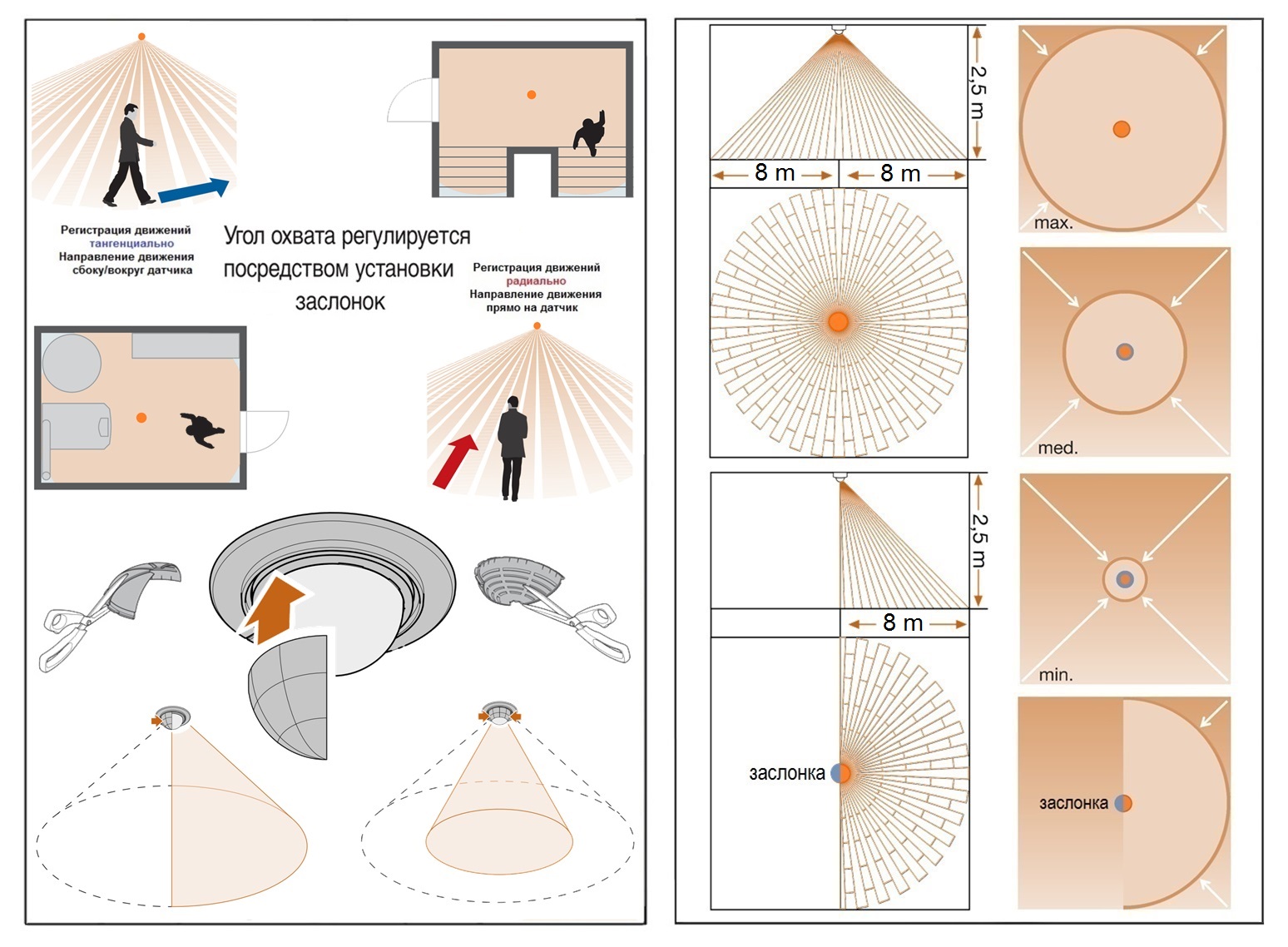 Регистрация движений
тангенциально
Направление движения
сбоку/вокруг датчика

Угол охвата регулируется посредством установки заслонок

Регистрация движений
радиально
Направление движения
прямо на датчик

2,5 m

8 m

8 m

max.

med.

2,5 m

8 m

min.

заслонка

заслонка