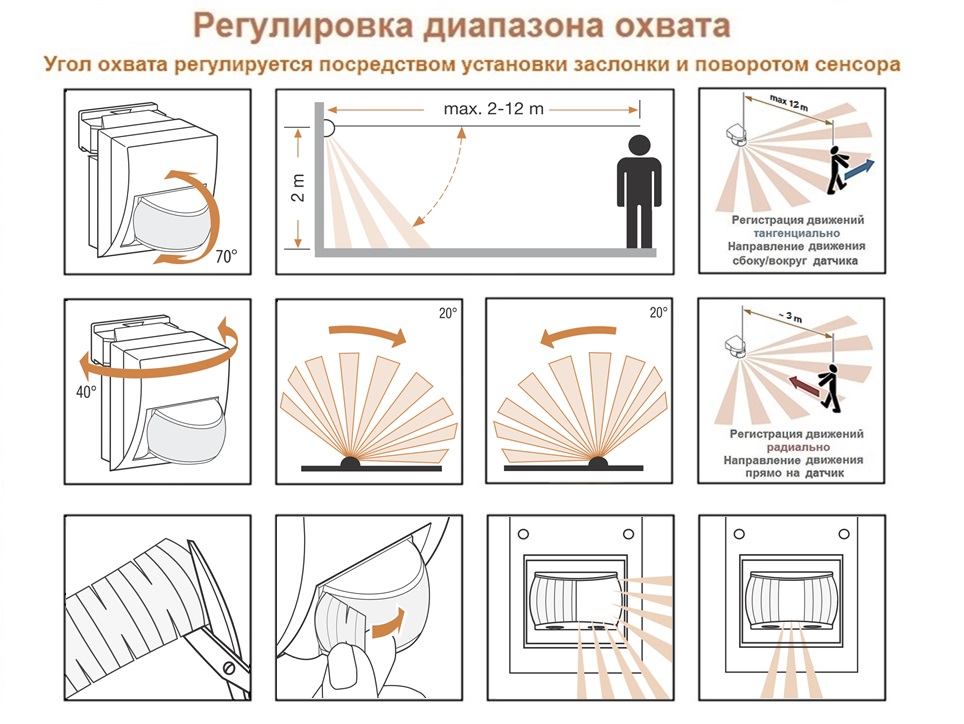 Регулировка диапазона охвата

Угол охвата регулируется посредством установки заслонки и поворотом сенсора

70°

max. 2-12 m

2 m

max 12 m

Регистрация движений тангенциально
Направление движения сбоку/вокруг датчика

40°

20°

20°

~ 3 m

Регистрация движений радиально
Направление движения прямо на датчик