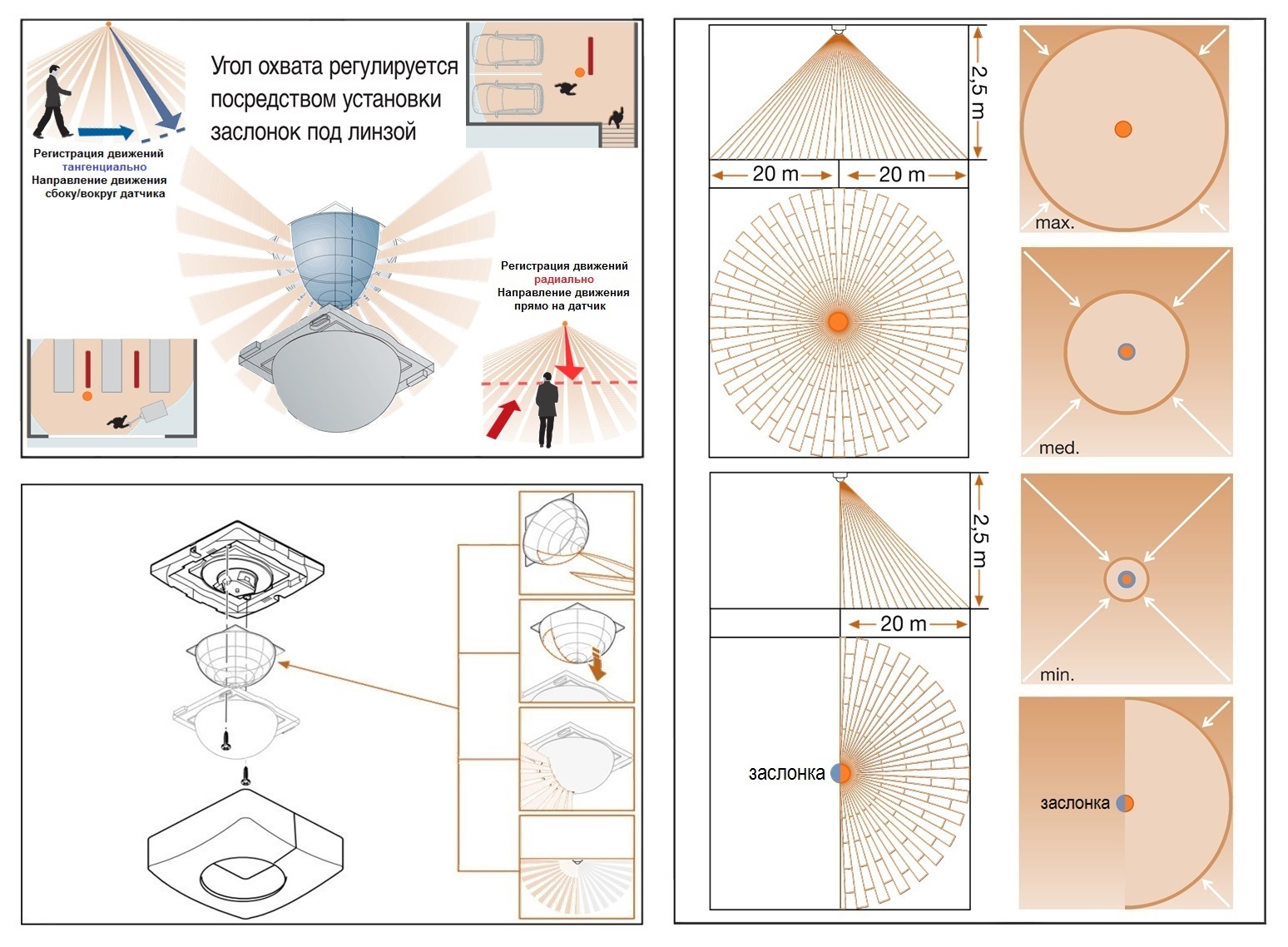 Угол охвата регулируется посредством установки заслонок под линзой

Регистрация движений
тангенциально
Направление движения
сбоку/вокруг датчика

Регистрация движений
радиально
Направление движения
прямо на датчик

2,5 m
20 m
20 m

max.

med.

2,5 m
20 m

min.

заслонка

заслонка