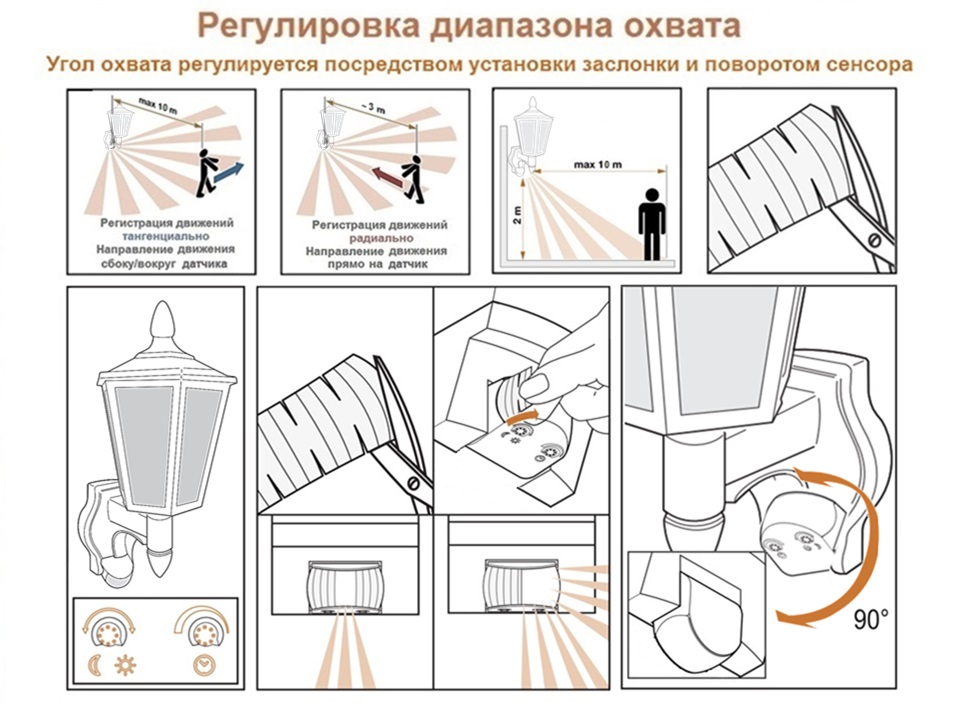 Регулировка диапазона охвата

Угол охвата регулируется посредством установки заслонки и поворотом сенсора

max 10 m

Регистрация движений тангенциально
Направление движения сбоку/вокруг датчика

~ 3 m

Регистрация движений радиально
Направление движения прямо на датчик

max 10 m

2 m

90°