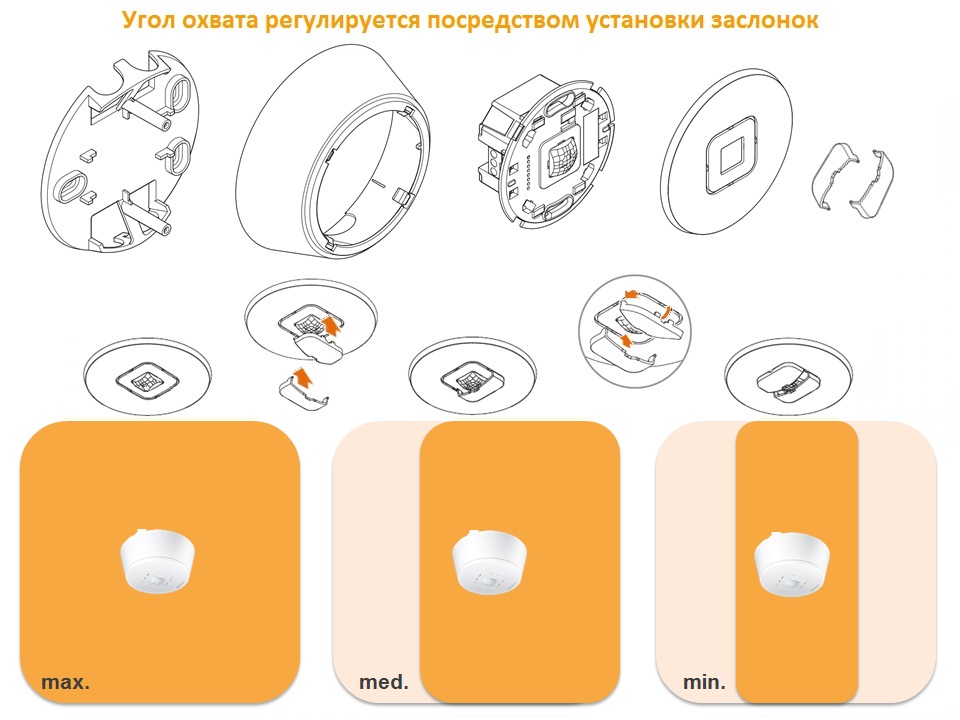 Угол охвата регулируется посредством установки заслонок

max.

med.

min.